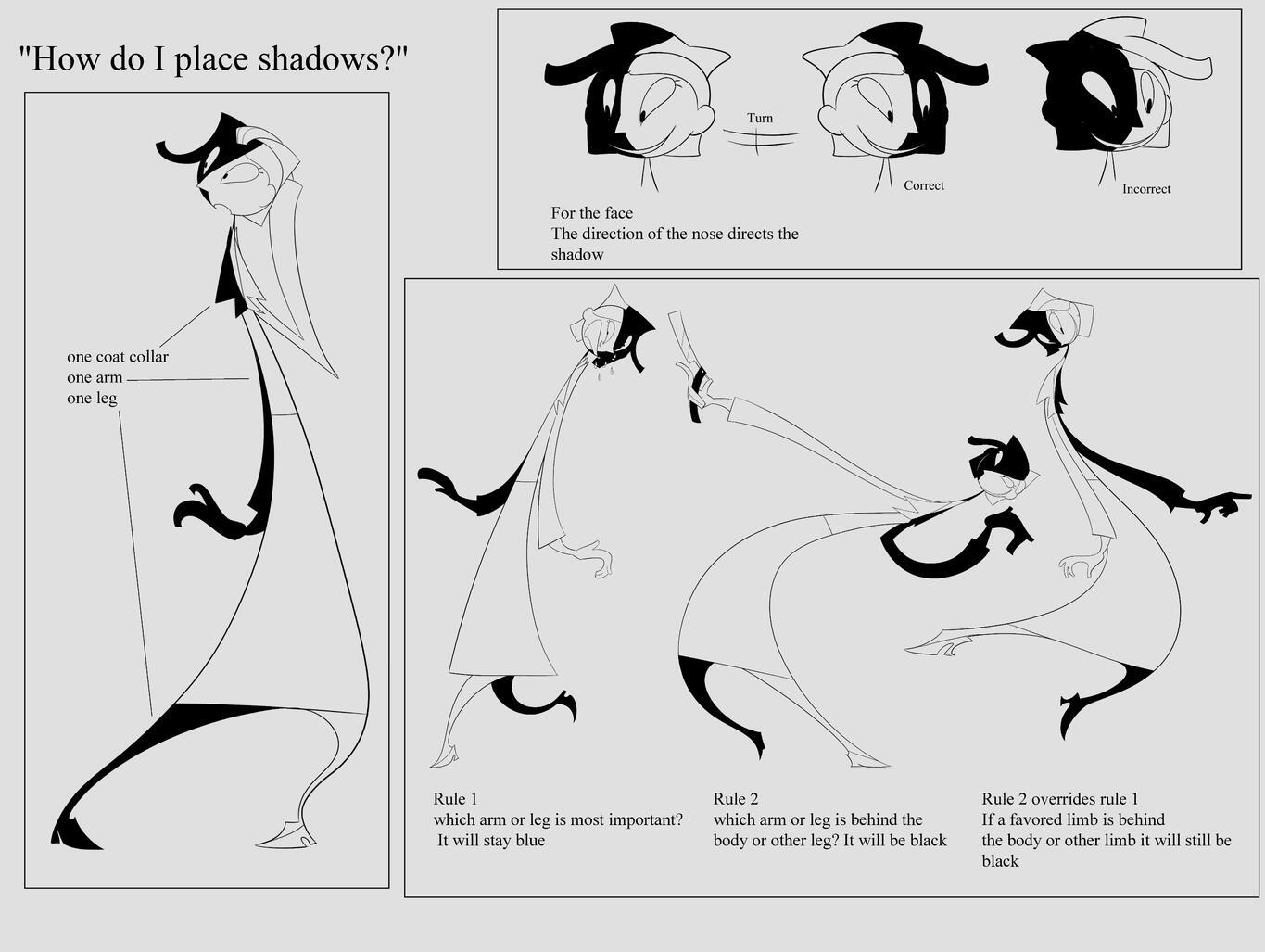 "How do I place shadows?"

one coat collar
one arm
one leg

Turn

Correct

Incorrect

For the face
The direction of the nose directs the shadow

Rule 1
which arm or leg is most important? It will stay blue

Rule 2
which arm or leg is behind the body or other leg? It will be black

Rule 2 overrides rule 1
If a favored limb is behind the body or other limb it will still be black