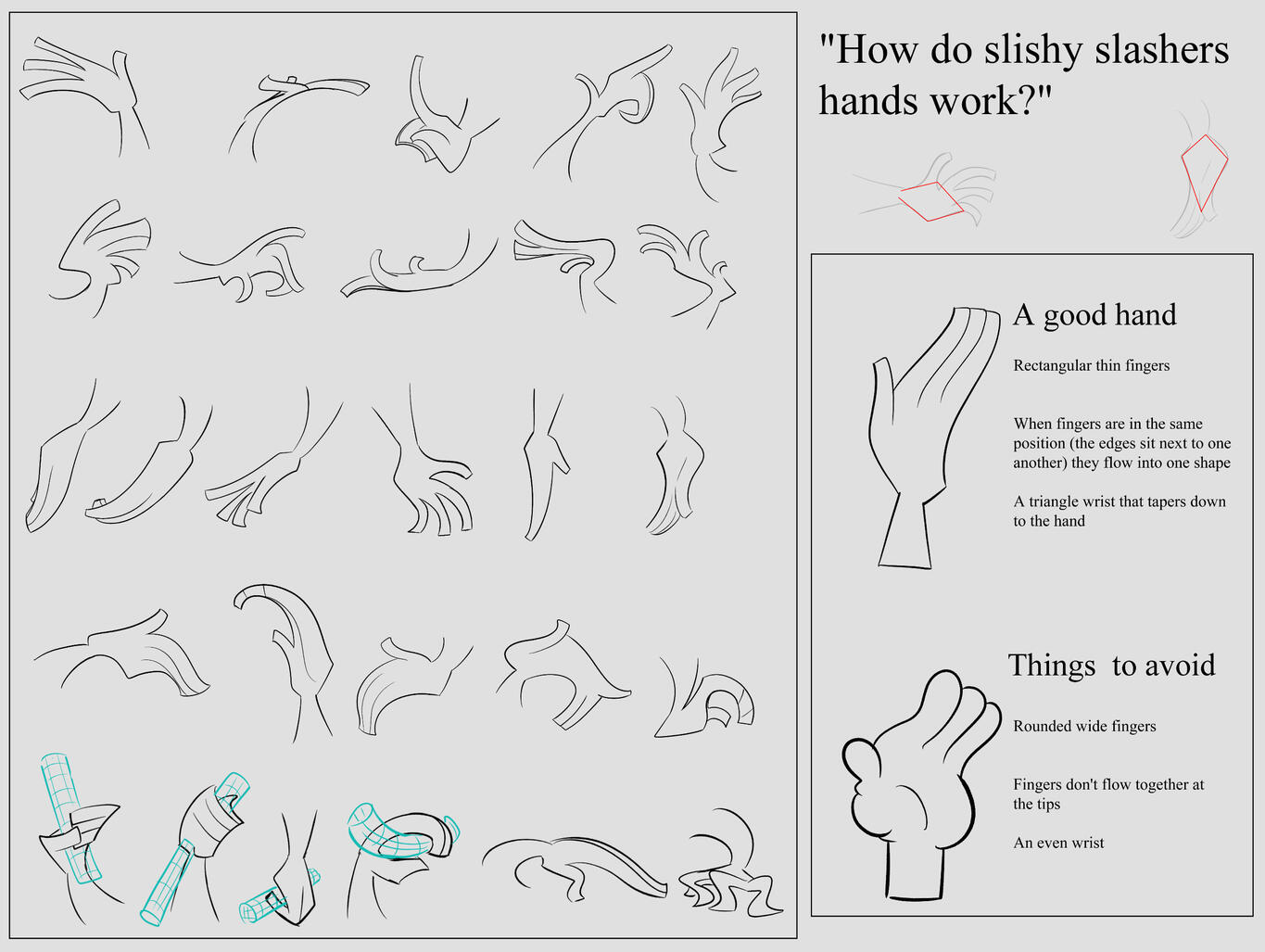 "How do slishy slashers hands work?"

A good hand

Rectangular thin fingers

When fingers are in the same position (the edges sit next to one another) they flow into one shape

A triangle wrist that tapers down to the hand

Things to avoid

Rounded wide fingers

Fingers don't flow together at the tips

An even wrist